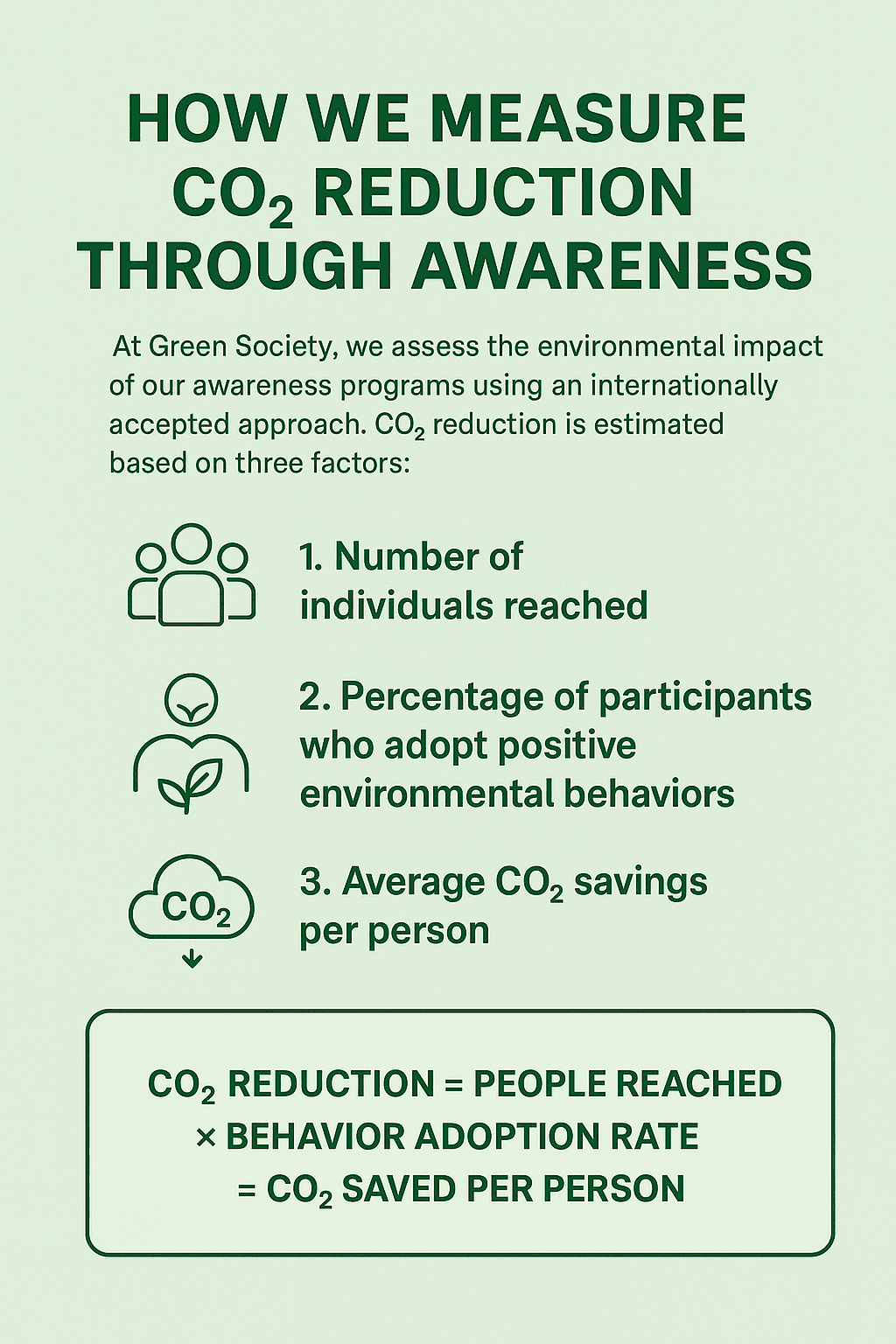 HOW WE MEASURE $CO_2$ REDUCTION THROUGH AWARENESS

At Green Society, we assess the environmental impact of our awareness programs using an internationally accepted approach. $CO_2$ reduction is estimated based on three factors:

1. Number of individuals reached

2. Percentage of participants who adopt positive environmental behaviors

$CO_2$

3. Average $CO_2$ savings per person

$CO_2$ REDUCTION = PEOPLE REACHED × BEHAVIOR ADOPTION RATE = $CO_2$ SAVED PER PERSON